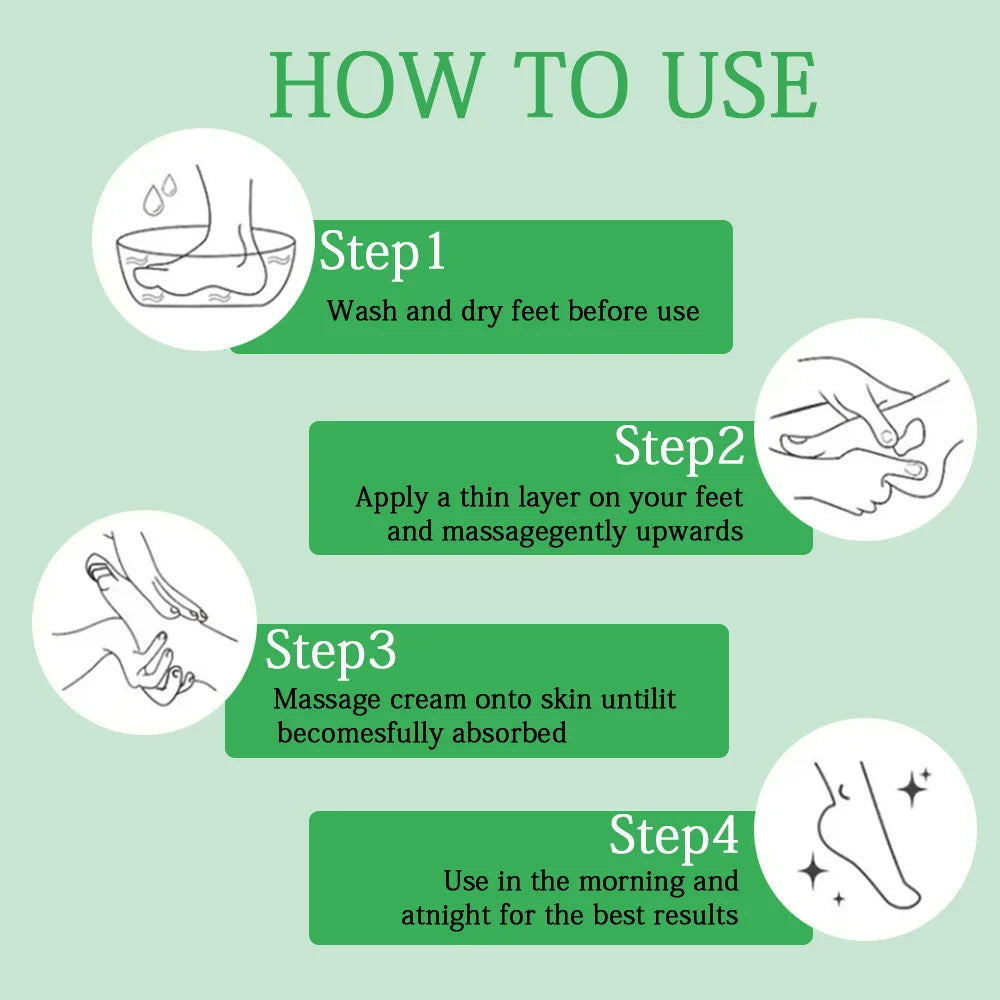 HOW TO USE

Step1
Wash and dry feet before use

Step2
Apply a thin layer on your feet and massagegently upwards

Step3
Massage cream onto skin untilit becomesfully absorbed

Step4
Use in the morning and atnight for the best results